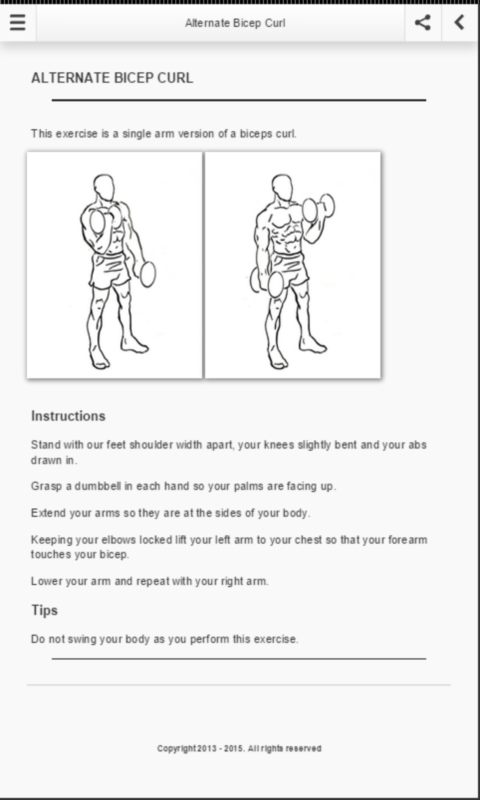 Alternate Bicep Curl

ALTERNATE BICEP CURL

This exercise is a single arm version of a biceps curl.

Instructions

Stand with our feet shoulder width apart, your knees slightly bent and your abs drawn in.

Grasp a dumbbell in each hand so your palms are facing up.

Extend your arms so they are at the sides of your body.

Keeping your elbows locked lift your left arm to your chest so that your forearm touches your bicep.

Lower your arm and repeat with your right arm.

Tips

Do not swing your body as you perform this exercise.

Copyright 2013 - 2015. All rights reserved