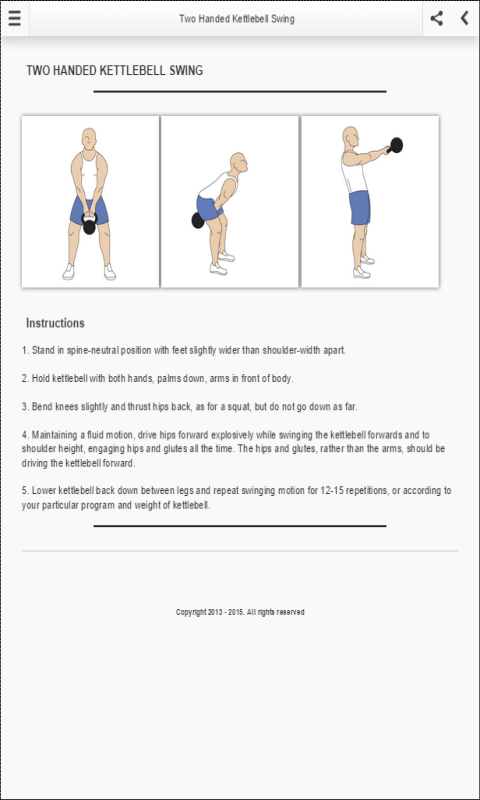 Two Handed Kettlebell Swing

TWO HANDED KETTLEBELL SWING

Instructions

1. Stand in spine-neutral position with feet slightly wider than shoulder-width apart.

2. Hold kettlebell with both hands, palms down, arms in front of body.

3. Bend knees slightly and thrust hips back, as for a squat, but do not go down as far.

4. Maintaining a fluid motion, drive hips forward explosively while swinging the kettlebell forwards and to shoulder height, engaging hips and glutes all the time. The hips and glutes, rather than the arms, should be driving the kettlebell forward.

5. Lower kettlebell back down between legs and repeat swinging motion for 12-15 repetitions, or according to your particular program and weight of kettlebell.

Copyright 2013 - 2015. All rights reserved